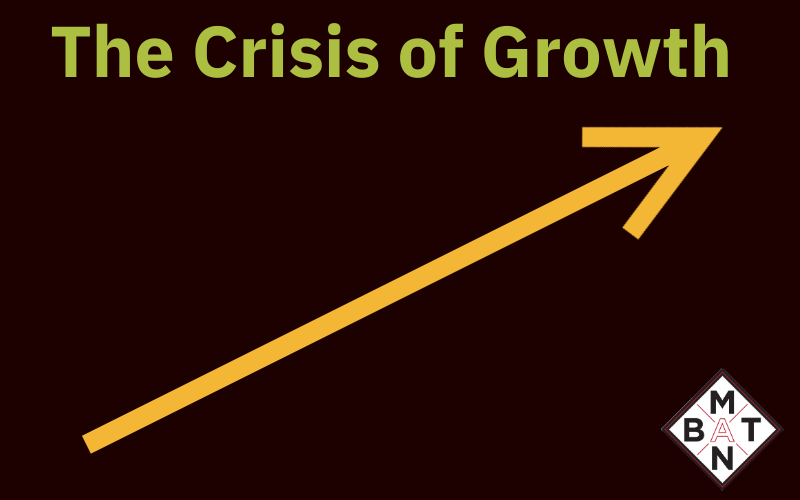 The Crisis of Growth

M
B A T
N