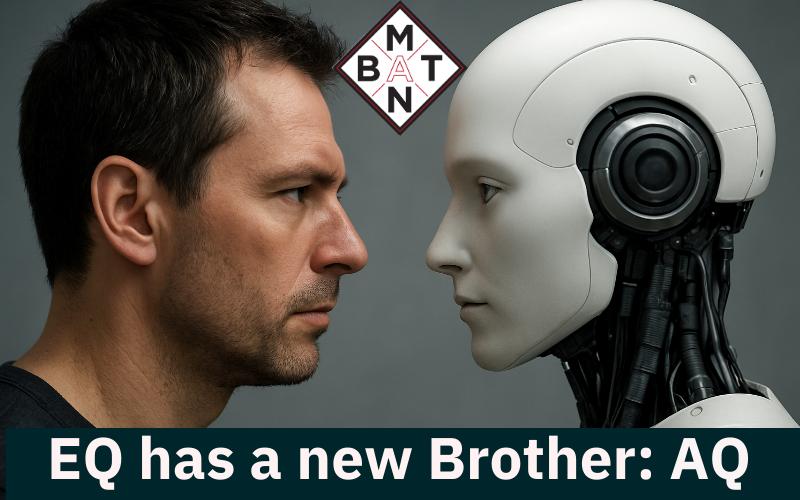 M
B A T
N

EQ has a new Brother: AQ